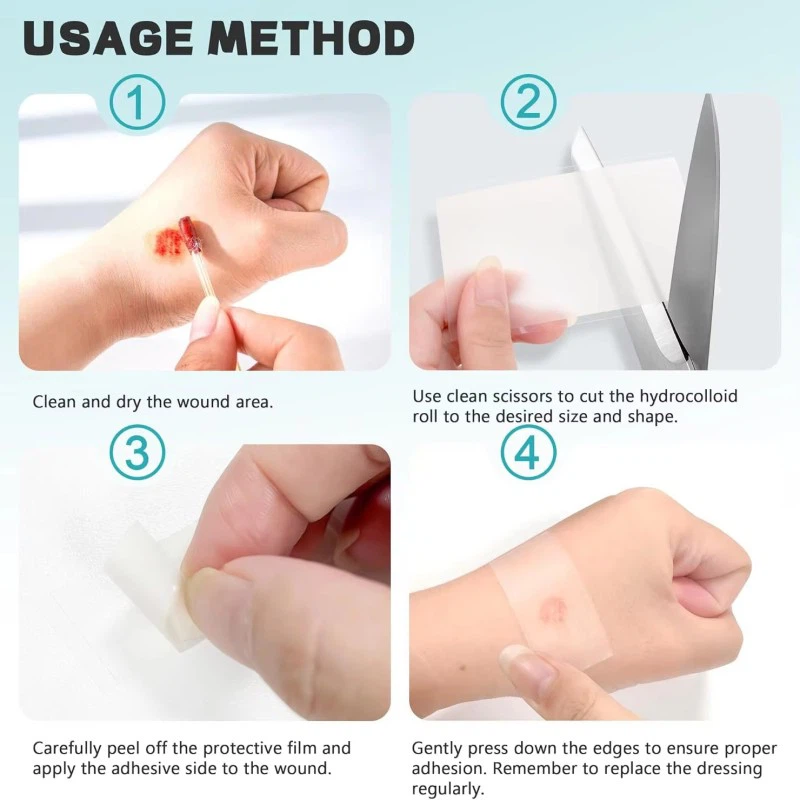 USAGE METHOD

1

Clean and dry the wound area.

2

Use clean scissors to cut the hydrocolloid roll to the desired size and shape.

3

Carefully peel off the protective film and apply the adhesive side to the wound.

4

Gently press down the edges to ensure proper adhesion. Remember to replace the dressing regularly.